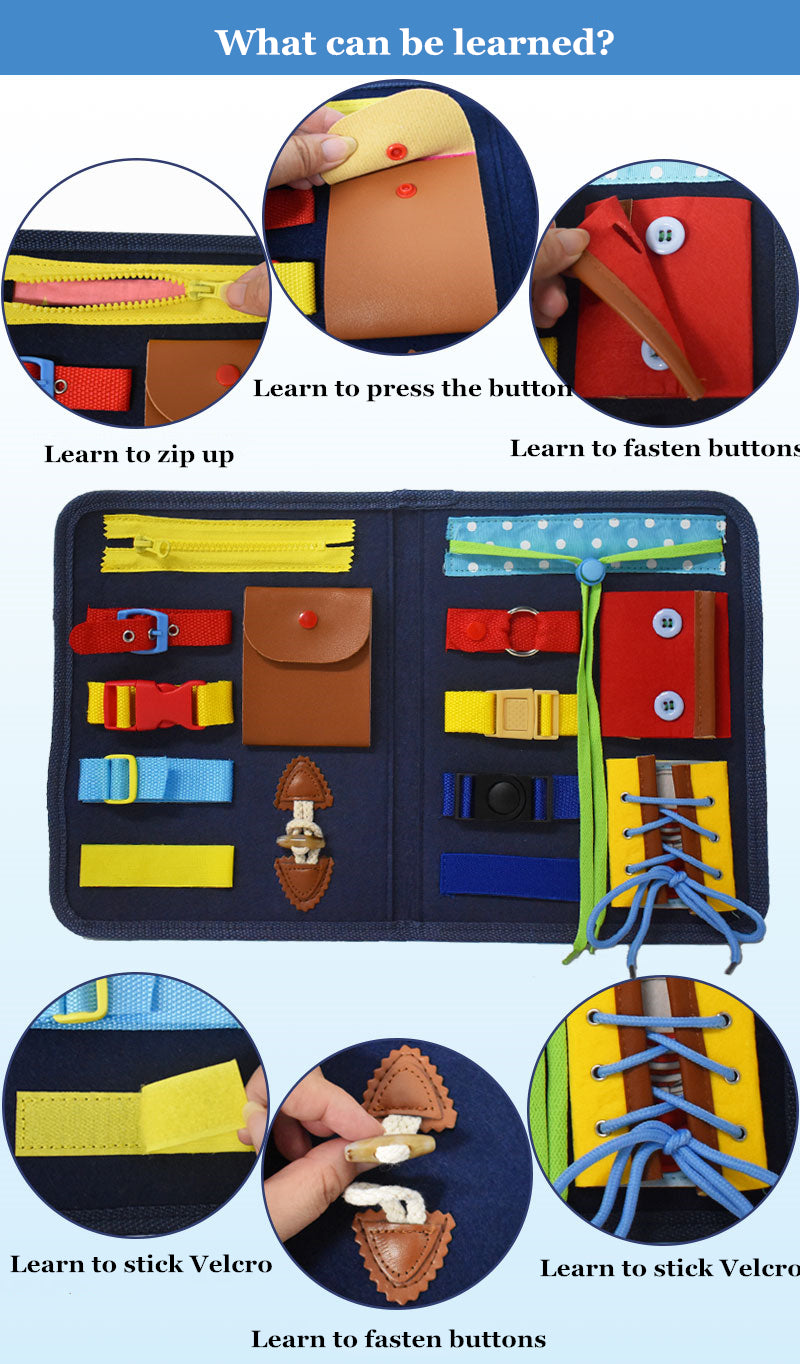 What can be learned?

Learn to zip up

Learn to press the button

Learn to fasten buttons

Learn to stick Velcro

Learn to fasten buttons

Learn to stick Velcro